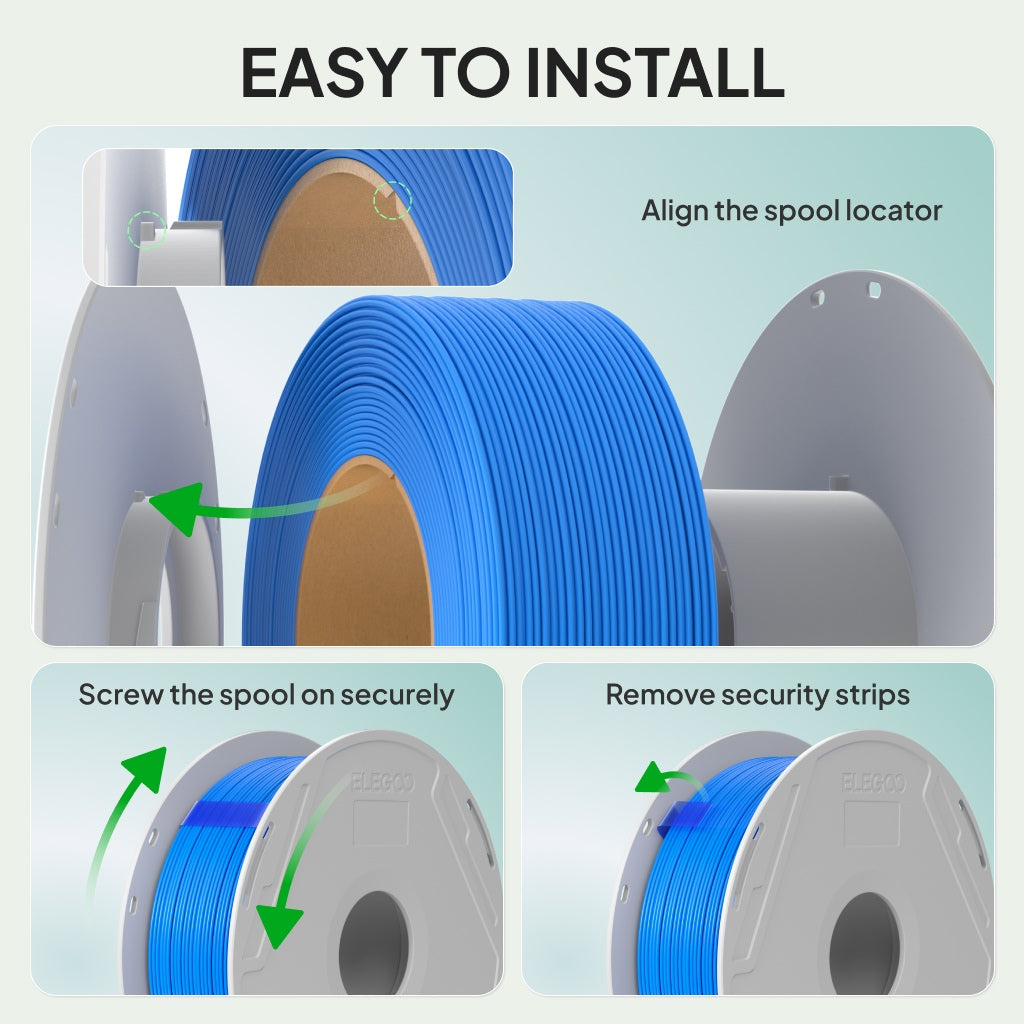 EASY TO INSTALL

Align the spool locator

Screw the spool on securely

ELEGOO

Remove security strips

ELEGOO