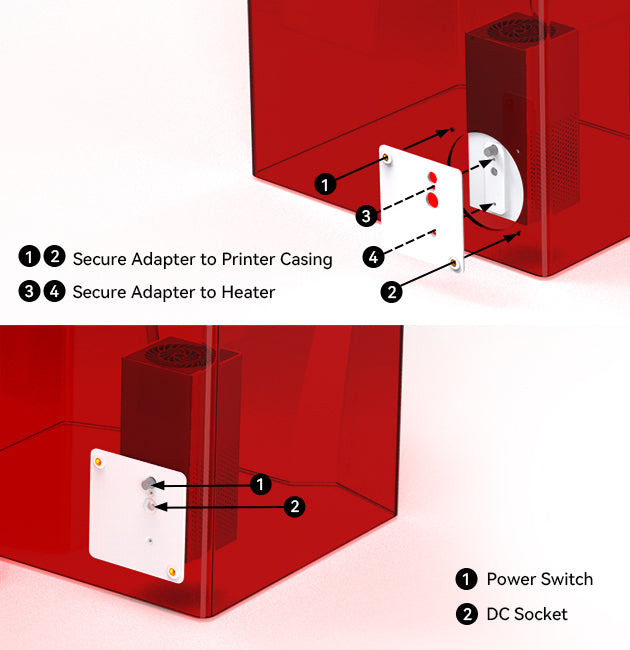 1
3
4
2

1 2 Secure Adapter to Printer Casing
3 4 Secure Adapter to Heater

1
2

1 Power Switch
2 DC Socket